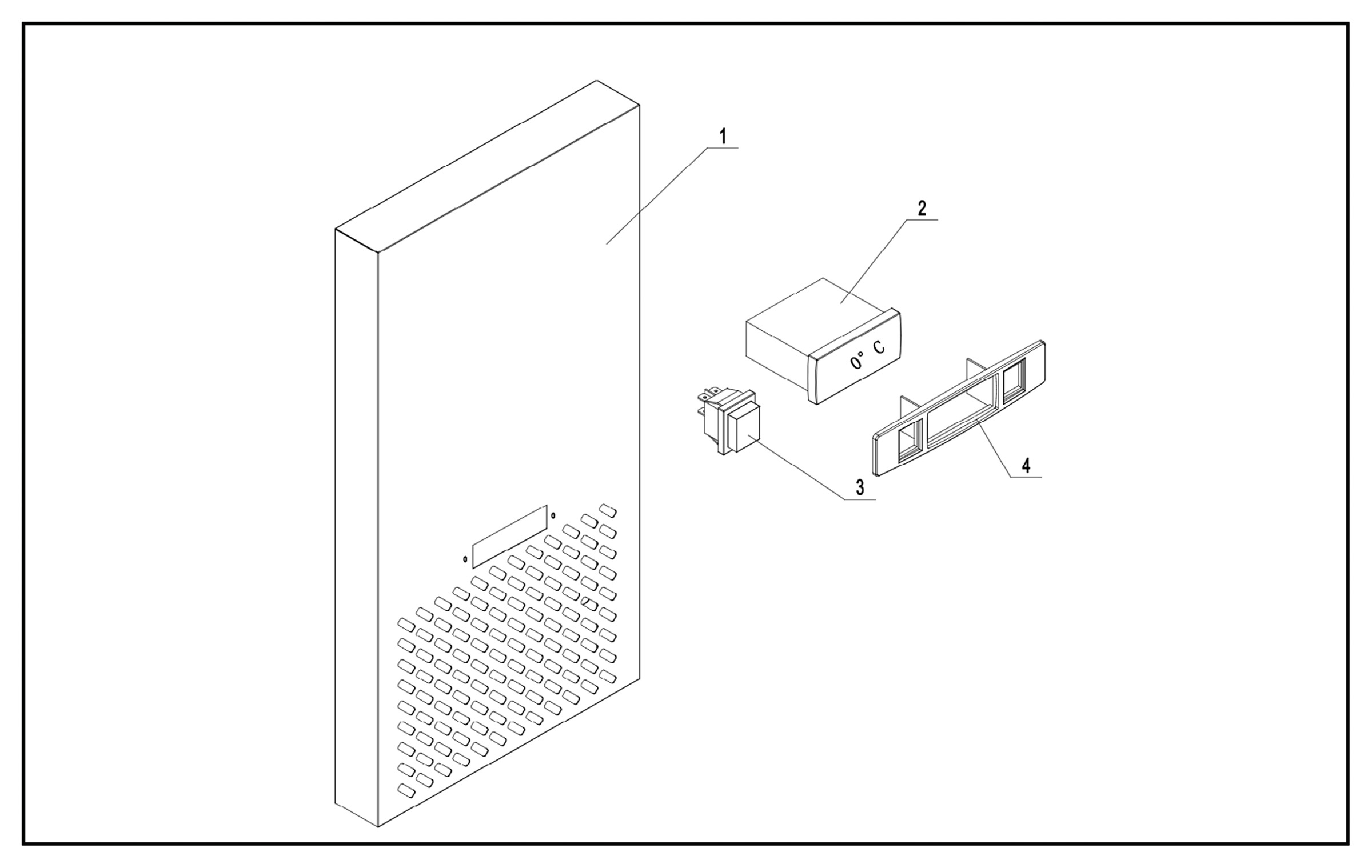 1
2
0° C
3
4